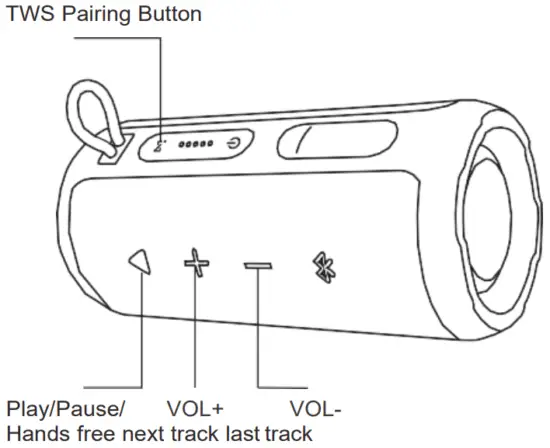 TWS Pairing Button

Play/Pause/ VOL+ VOL-
Hands free next track last track