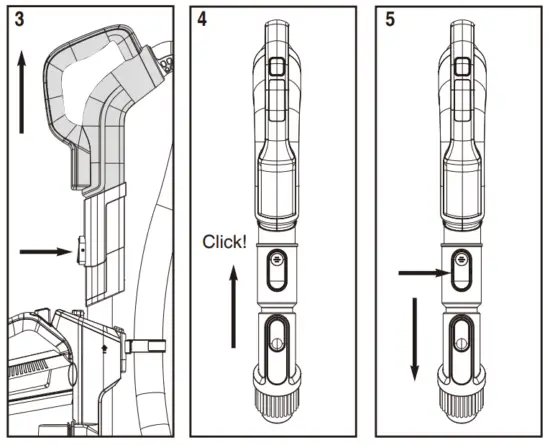 3

4

Click!

5