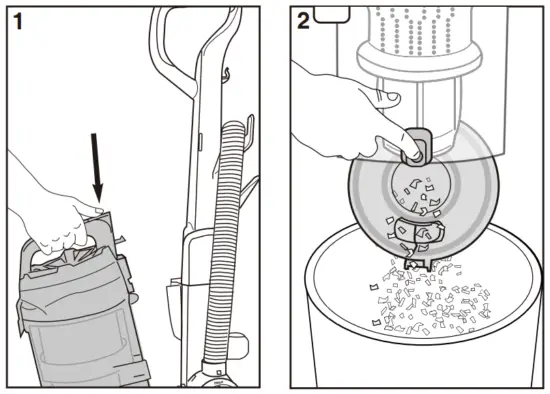 1

2