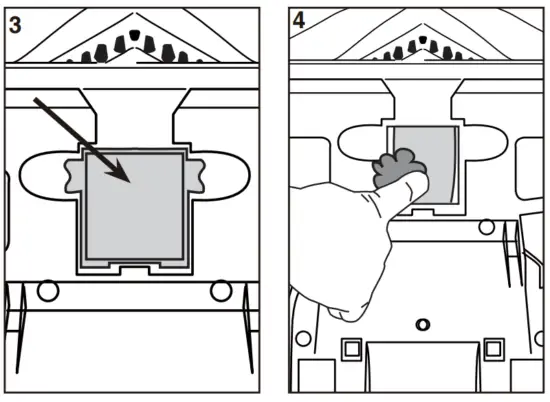 3

4