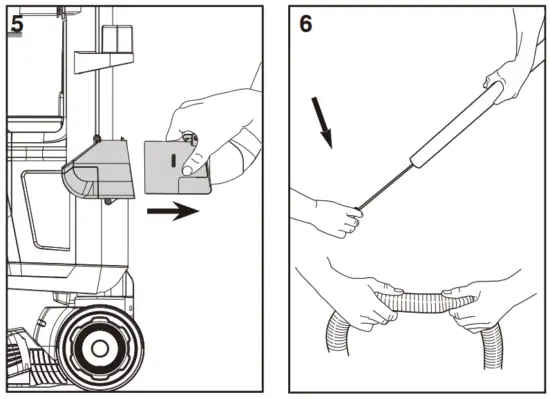 5

6