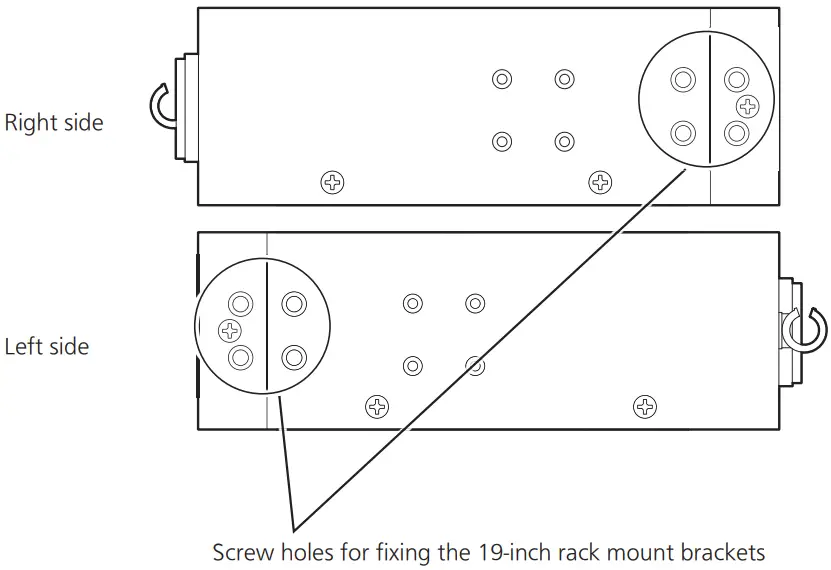 Right side

Left side

Screw holes for fixing the 19-inch rack mount brackets