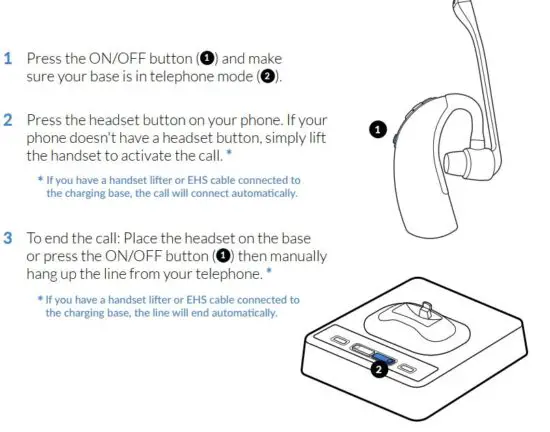 1 Press the ON/OFF button (❶) and make sure your base is in telephone mode (❷).

2 Press the headset button on your phone. If your phone doesn't have a headset button, simply lift the handset to activate the call. *

* If you have a handset lifter or EHS cable connected to the charging base, the call will connect automatically.

3 To end the call: Place the headset on the base or press the ON/OFF button (❶) then manually hang up the line from your telephone. *

* If you have a handset lifter or EHS cable connected to the charging base, the line will end automatically.

1

2