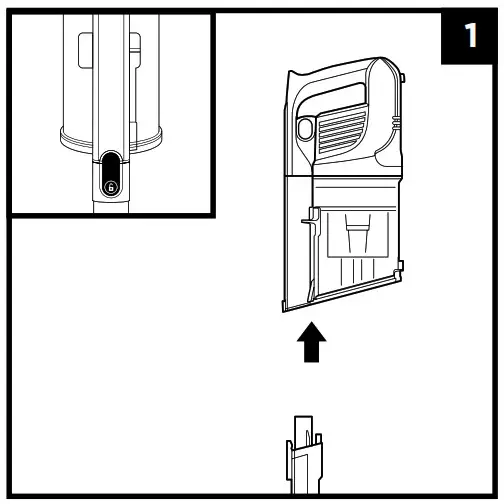 1

6