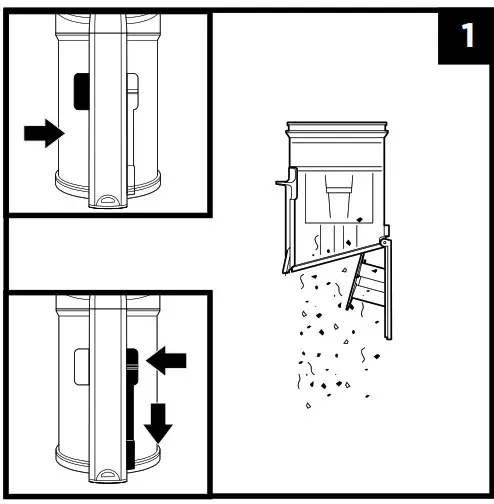 1