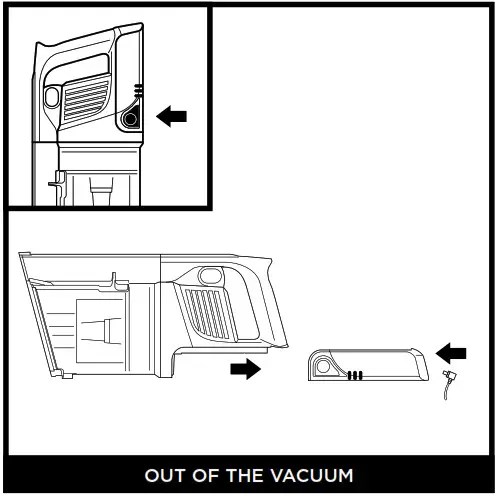 OUT OF THE VACUUM