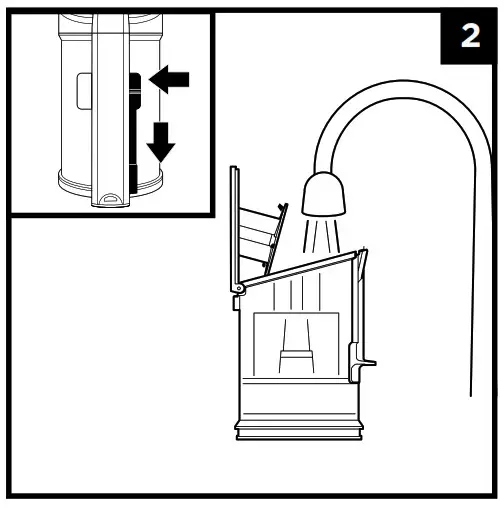 2