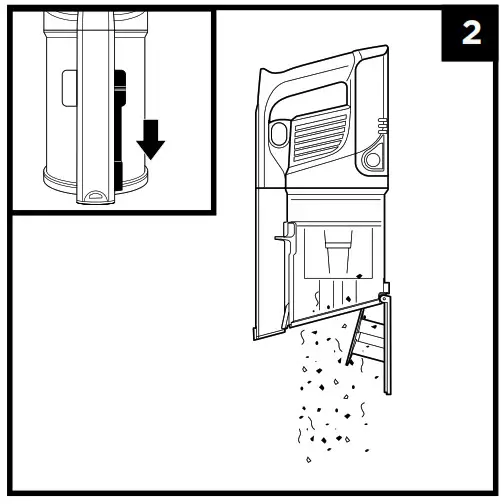 2