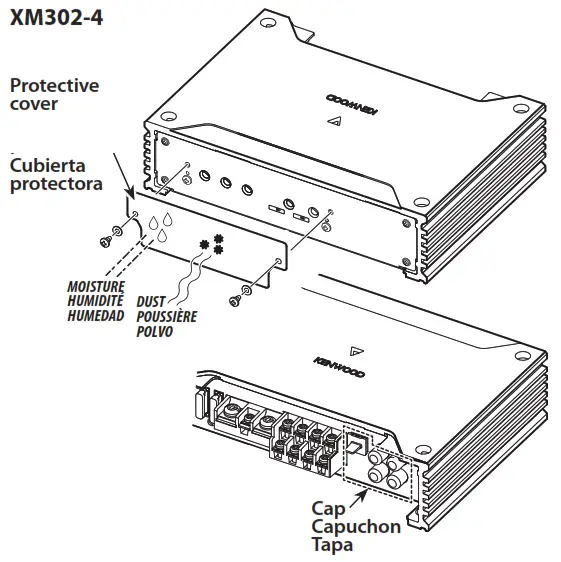 XM302-4

Protective cover

Cubierta protectora

KENWOOD

MOISTURE
HUMIDITÉ
HUMEDAD

DUST
POUSSIÈRE
POLVO

KENWOOD

Cap
Capuchon
Tapa