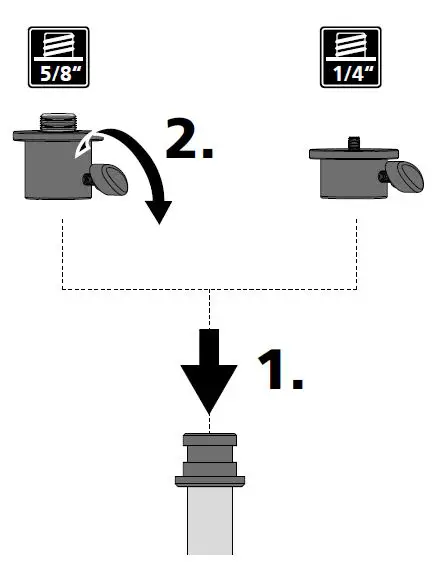 5/8"

1/4"

2.

1.