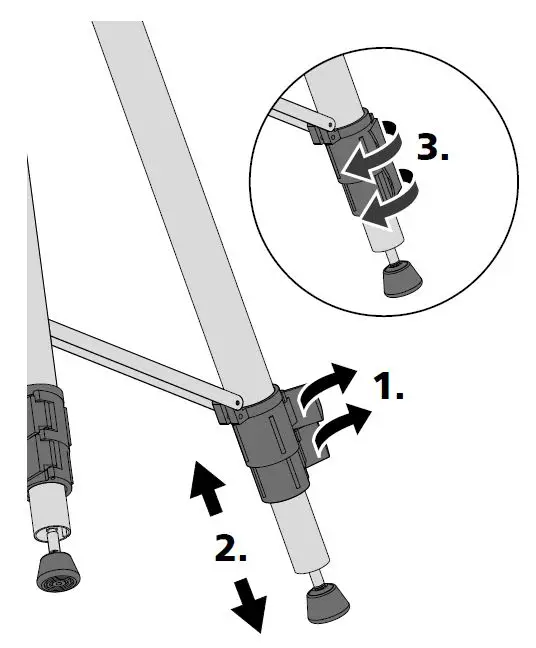 3.

1.

2.