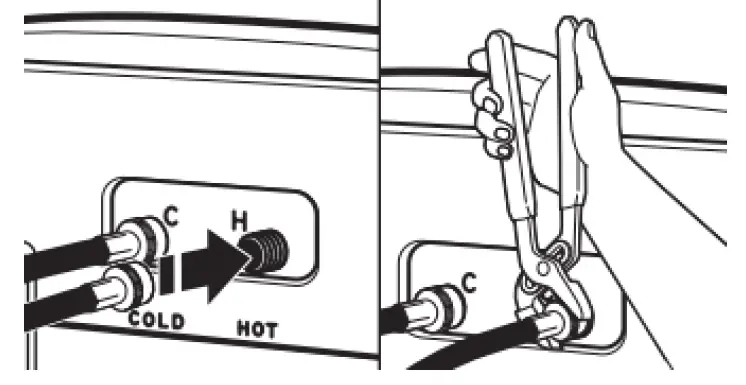 C
H
COLD
HOT
C