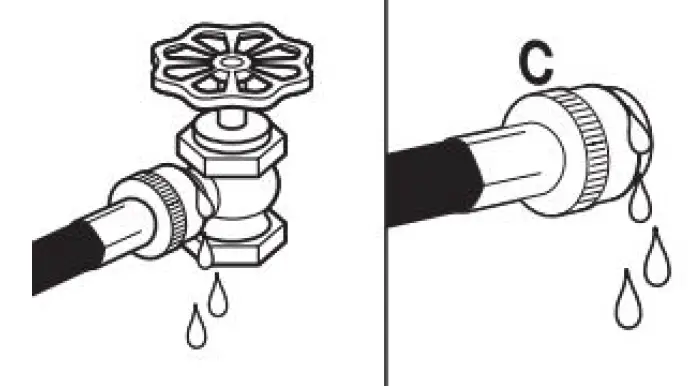 C