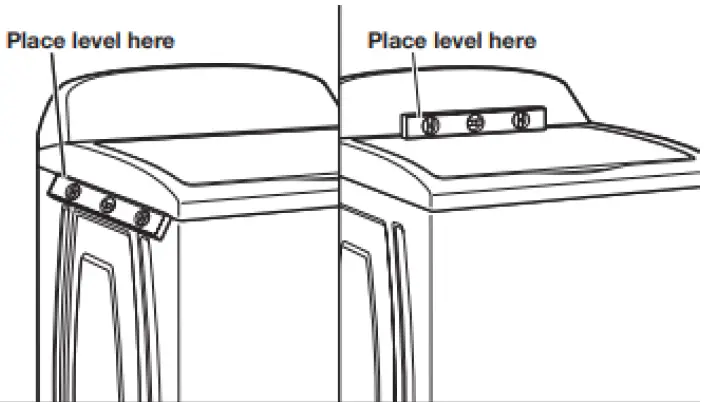 Place level here

Place level here