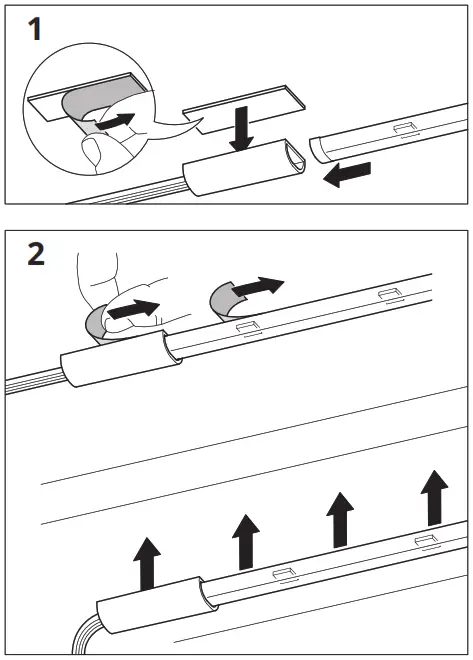 1

2