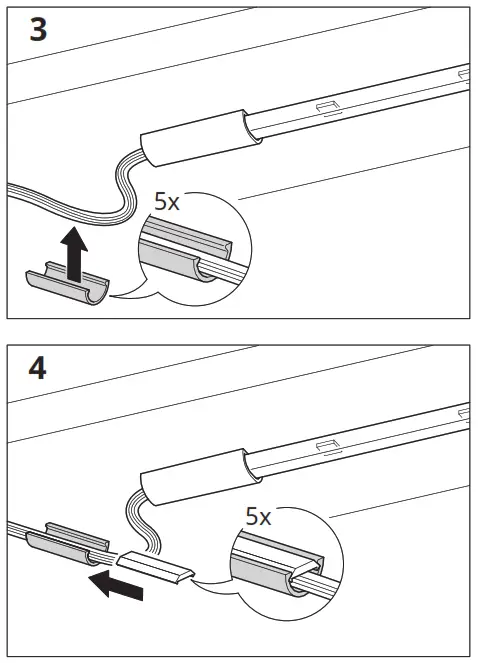 3

5x

4

5x