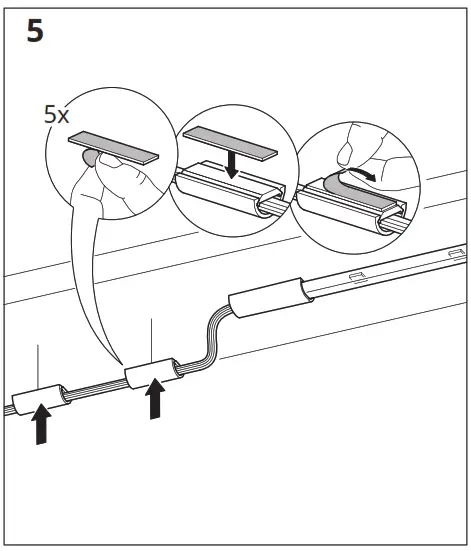 5

5x