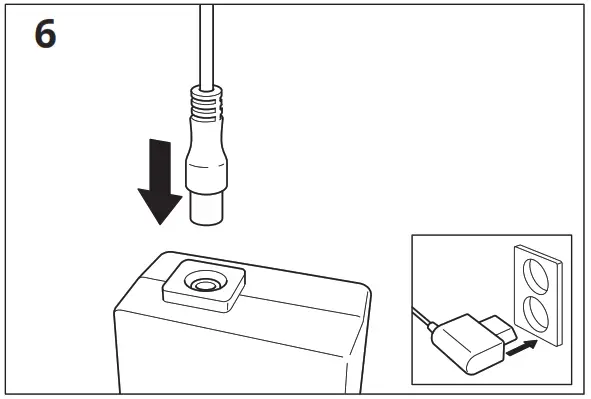 6