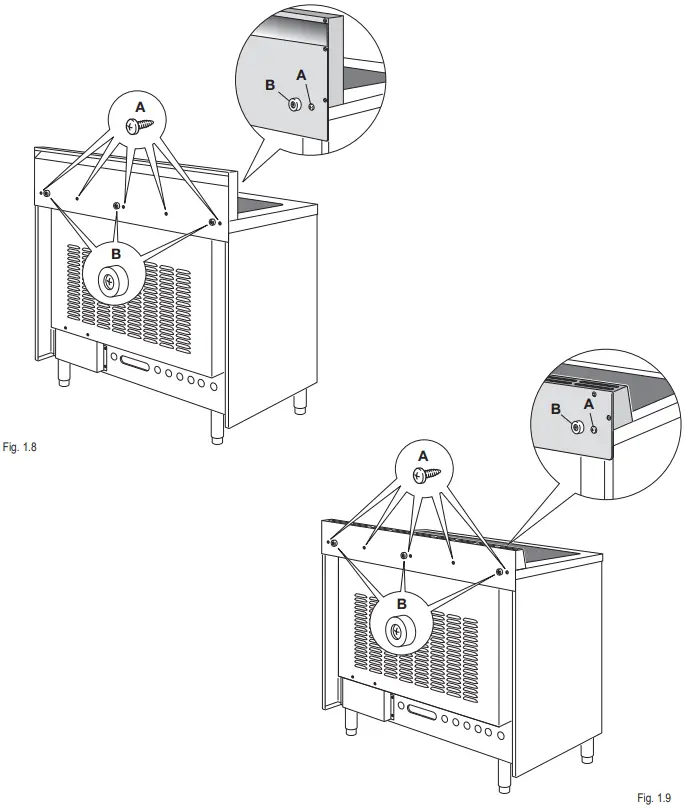 B
A
A
B
Fig. 1.8
B
A
A
B
Fig. 1.9