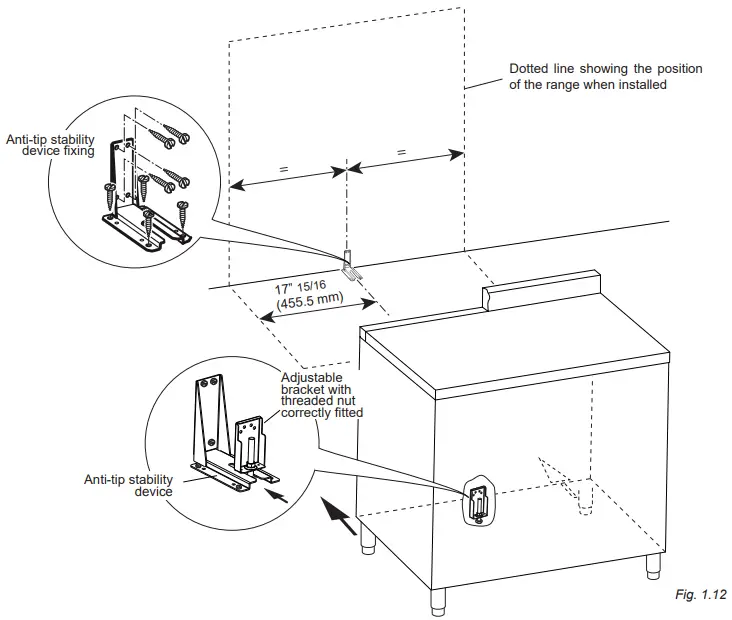 Dotted line showing the position of the range when installed

Anti-tip stability device fixing

=

=

17" 15/16
(455.5 mm)

Adjustable bracket with threaded nut correctly fitted

Anti-tip stability device

Fig. 1.12