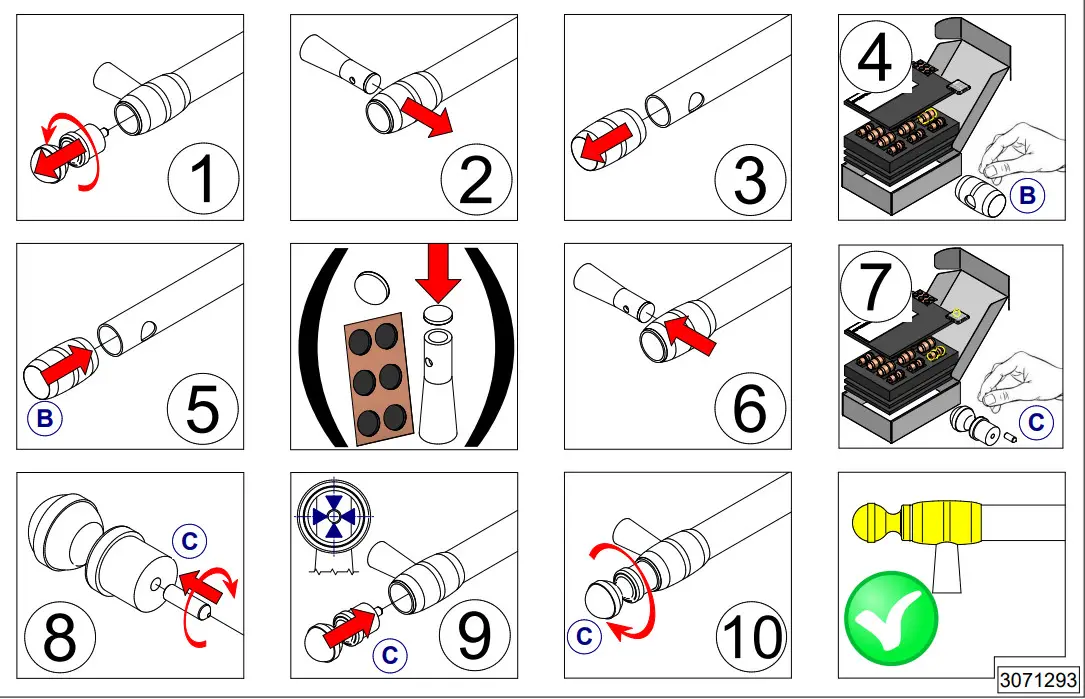 1

2

3

4

B

B

5

6

7

C

8

C

C

9

C

10

3071293