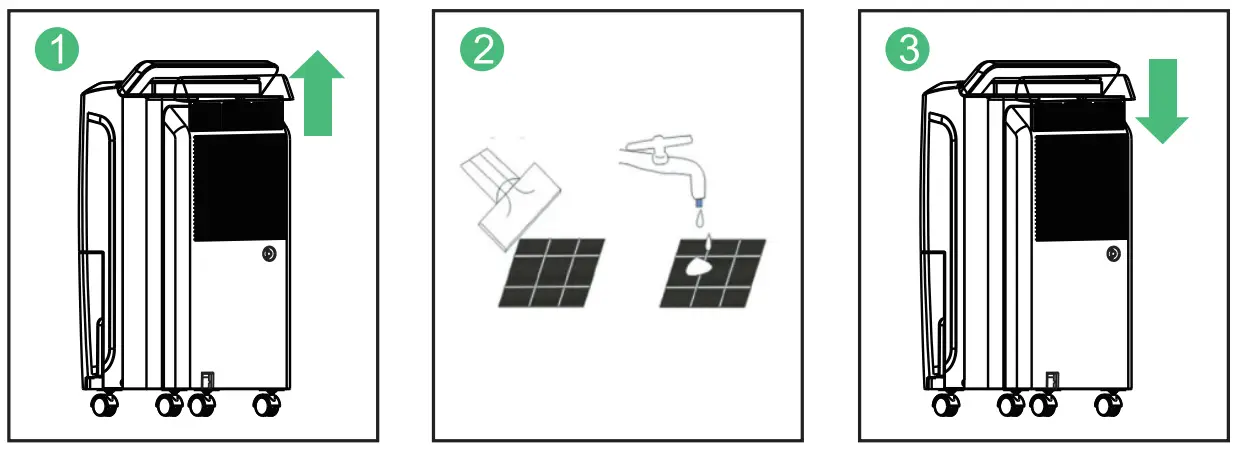 1

2

3