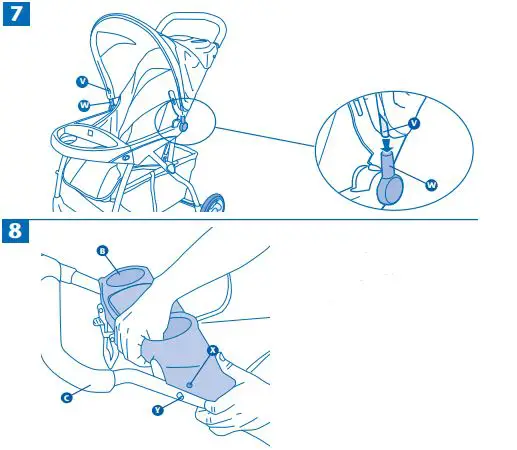 7

V

W

V

W

8

B

X

C

Y