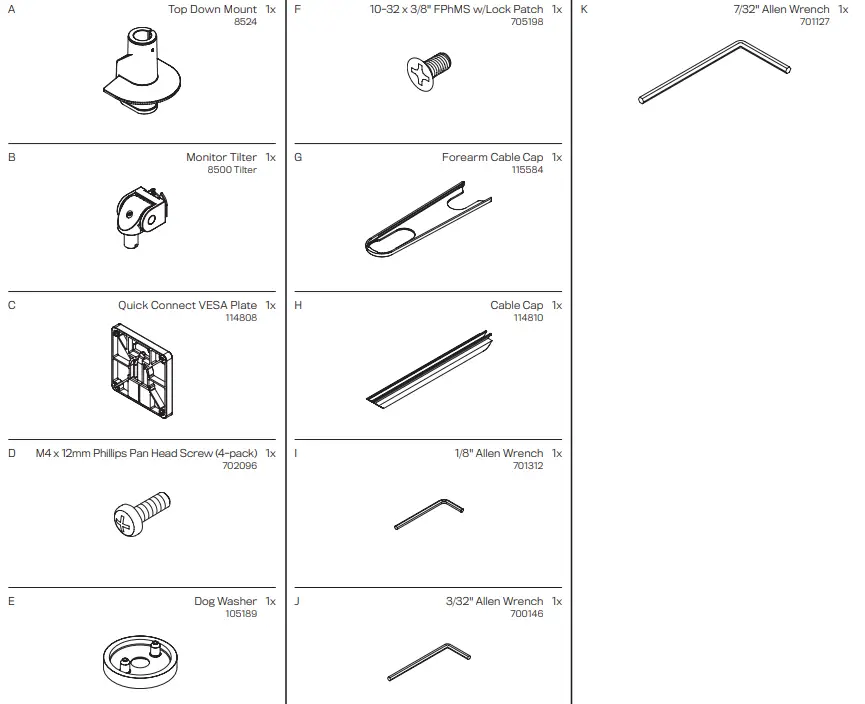 A
Top Down Mount 1x
8524

B
Monitor Tilter 1x
8500 Tilter

C
Quick Connect VESA Plate 1x
114808

D
M4 x 12mm Phillips Pan Head Screw (4-pack) 1x
702096

E
Dog Washer 1x
105189

F
10-32 x 3/8" FPhMS w/Lock Patch 1x
705198

G
Forearm Cable Cap 1x
115584

H
Cable Cap 1x
114810

I
1/8" Allen Wrench 1x
701312

J
3/32" Allen Wrench 1x
700146

K
7/32" Allen Wrench 1x
701127