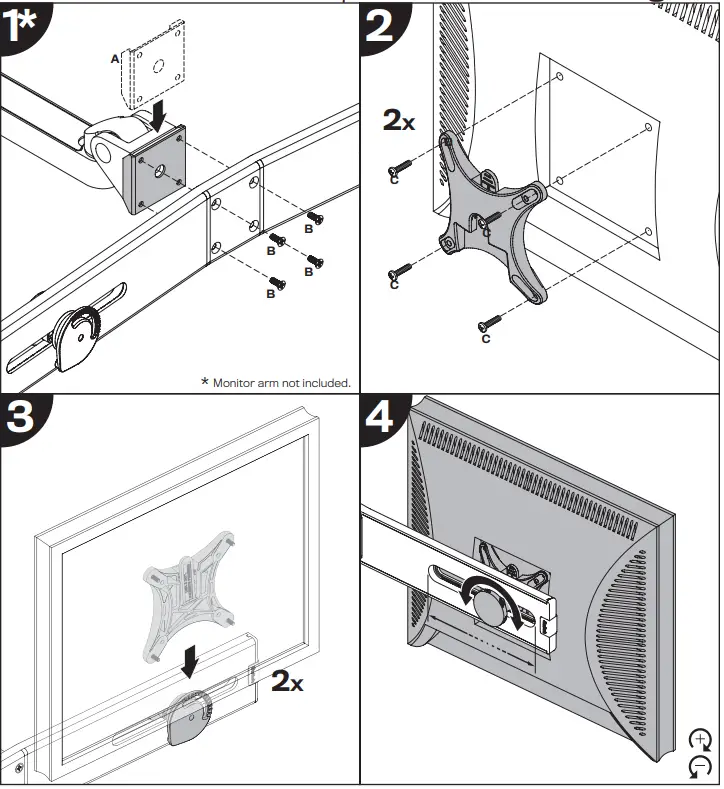 1*

A

B

B

B

B

* Monitor arm not included.

2

2x

C

C

C

C

3

2x

4

+

−