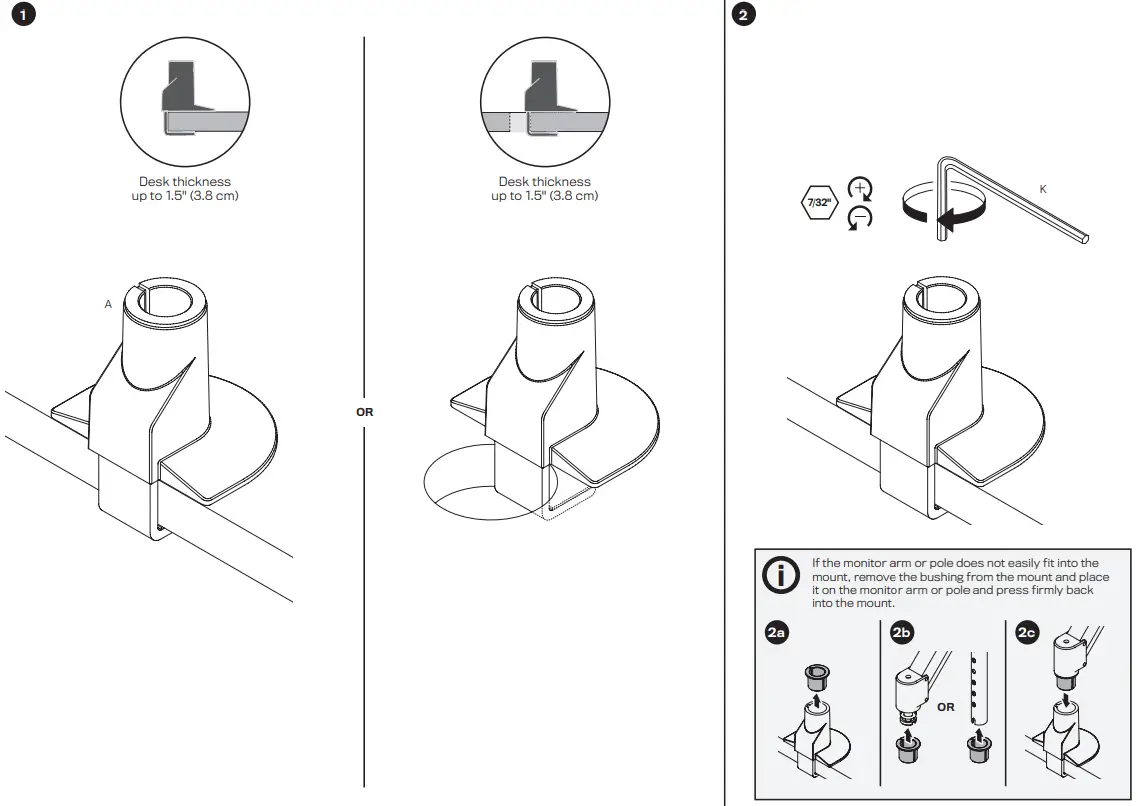 1

Desk thickness up to 1.5" (3.8 cm)

A

OR

Desk thickness up to 1.5" (3.8 cm)

2

7/32"

K

If the monitor arm or pole does not easily fit into the mount, remove the bushing from the mount and place it on the monitor arm or pole and press firmly back into the mount.

2a

2b

OR

2c