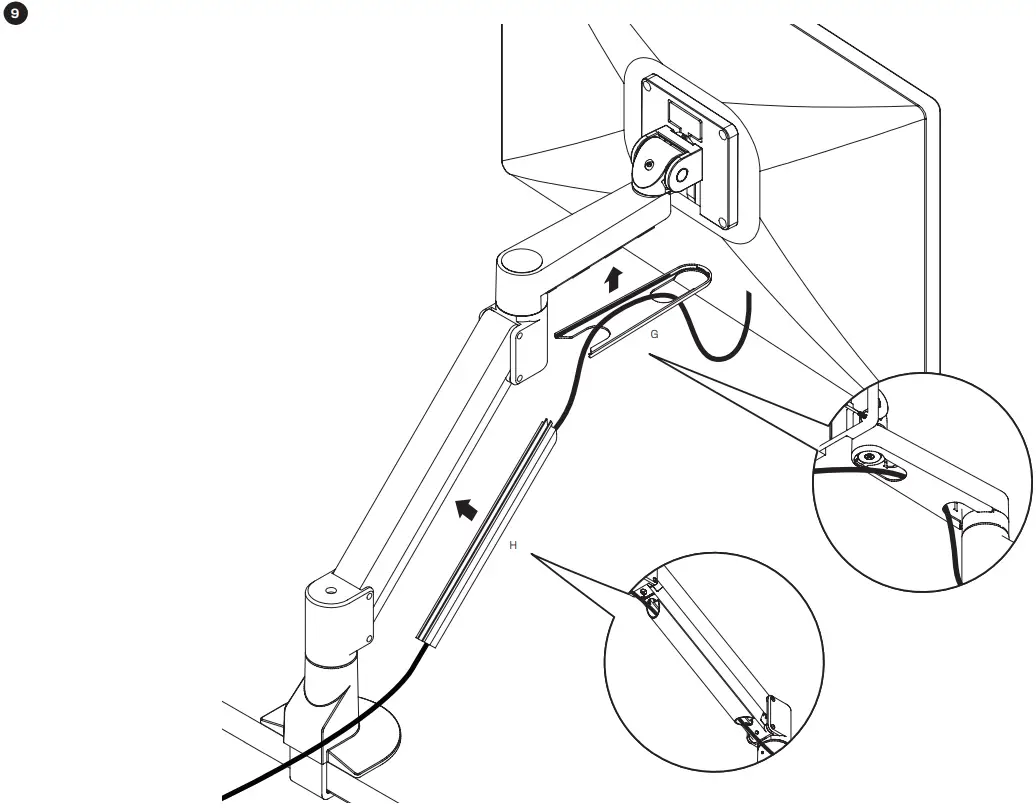 9

G

H