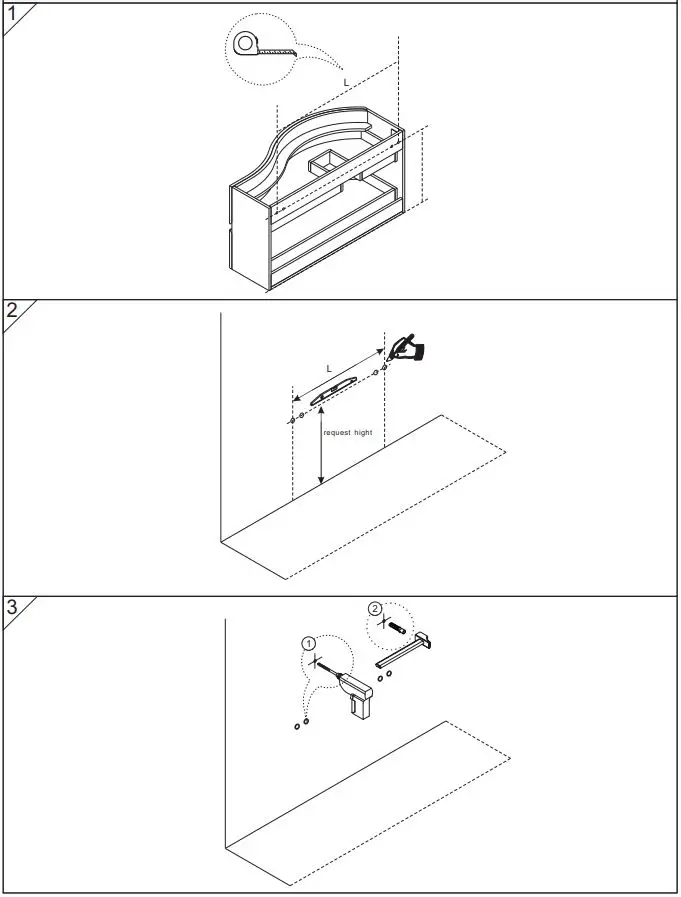 1

L

2

L

request hight

3

1

2