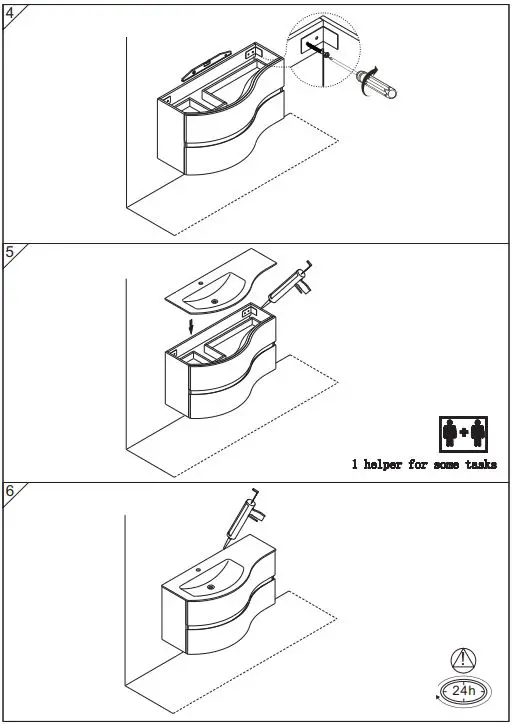 4

5

1 helper for some tasks

6

24h