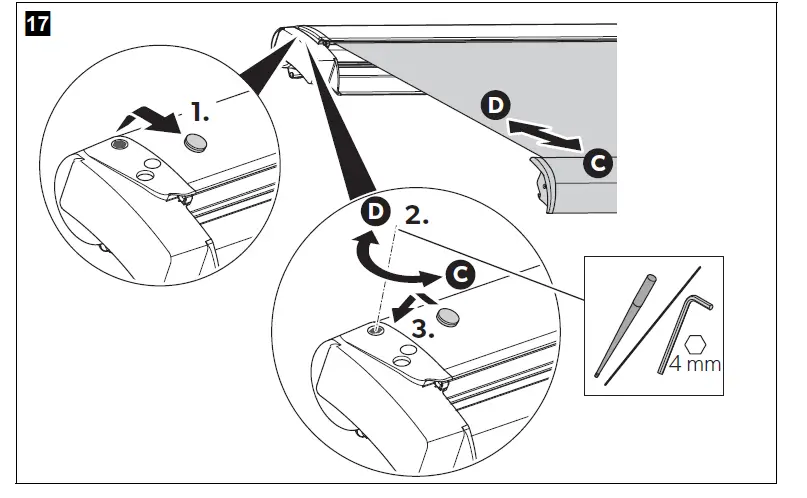 17

1.

D

C

D 2.

C

3.

4 mm