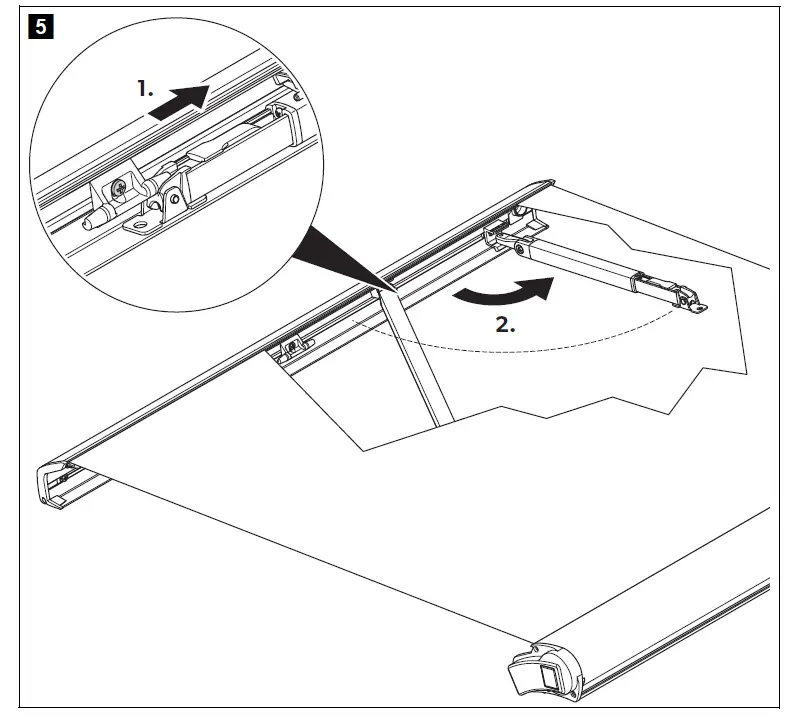 5

1.

2.