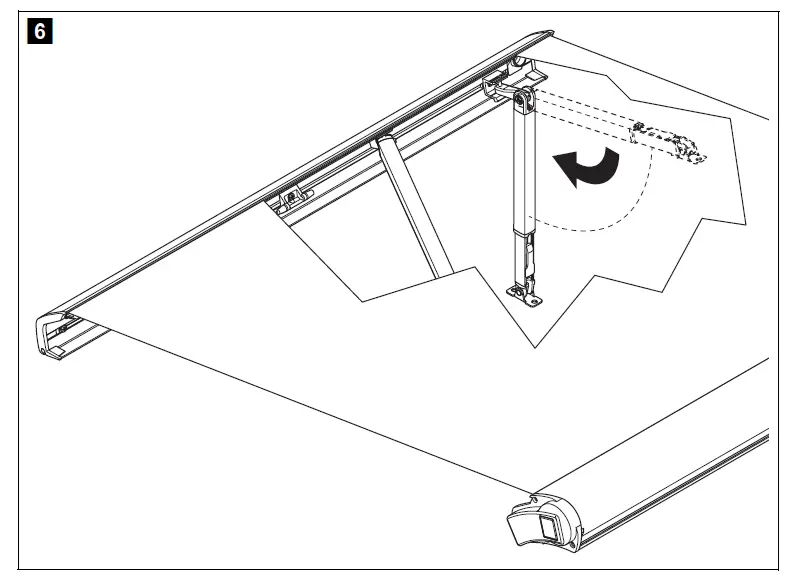 6