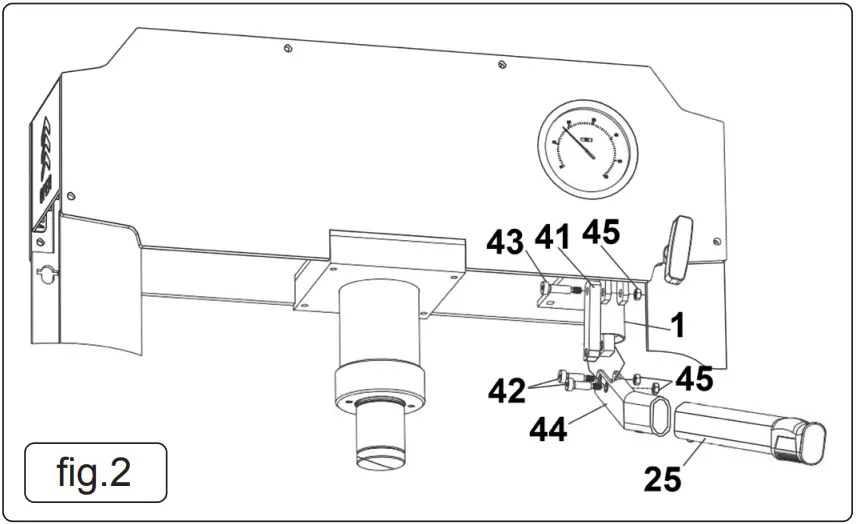 43 41 45
1
42
45
44
25
fig.2