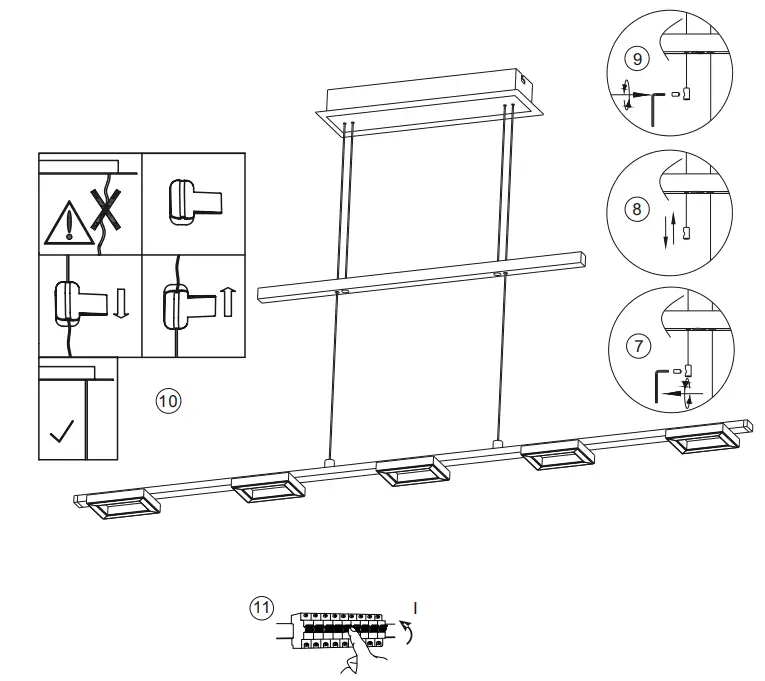 9

8

7

10

11

I