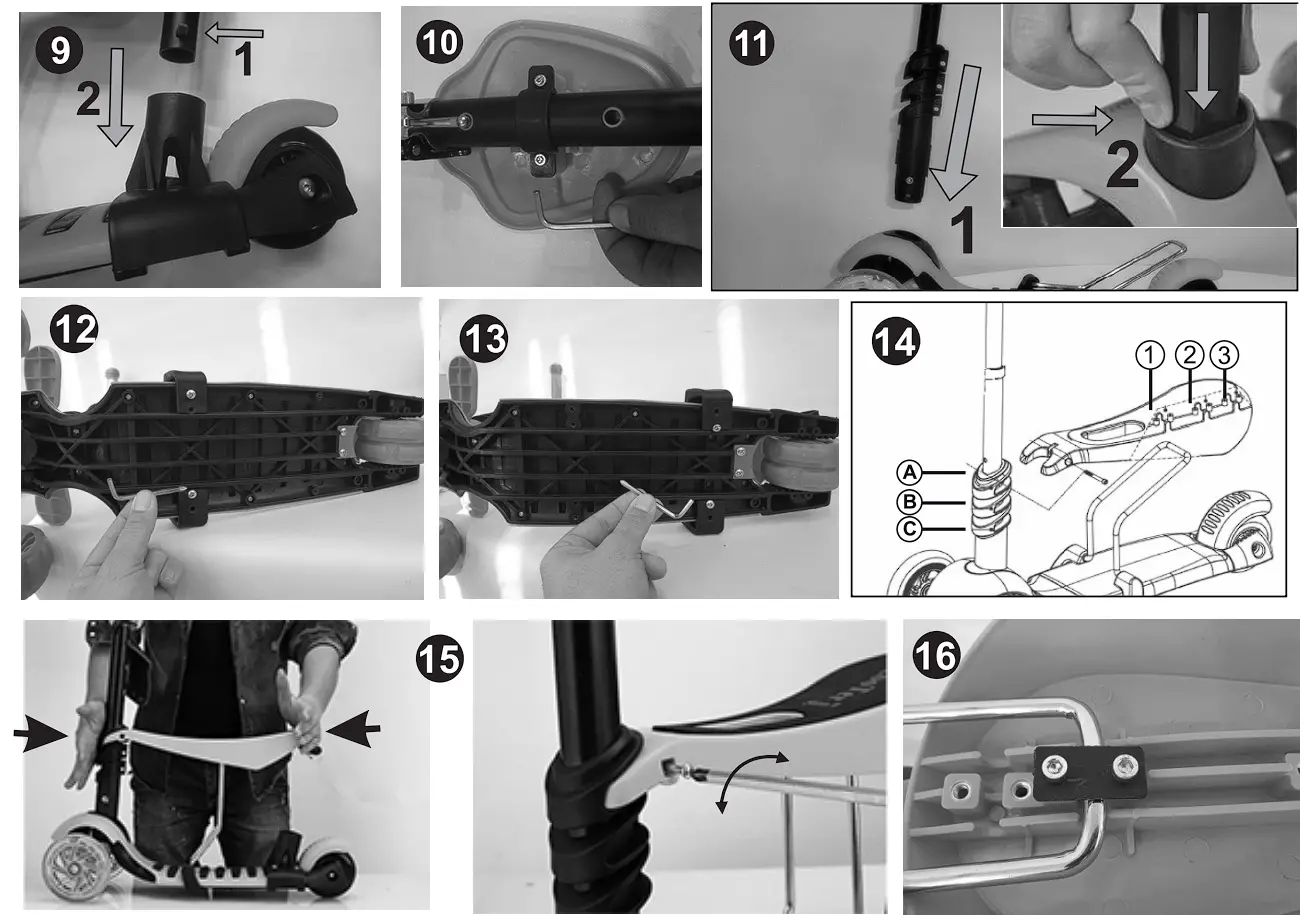 9
1
2
10
11
1
2
12
13
14
1
2
3
A
B
C
15
16