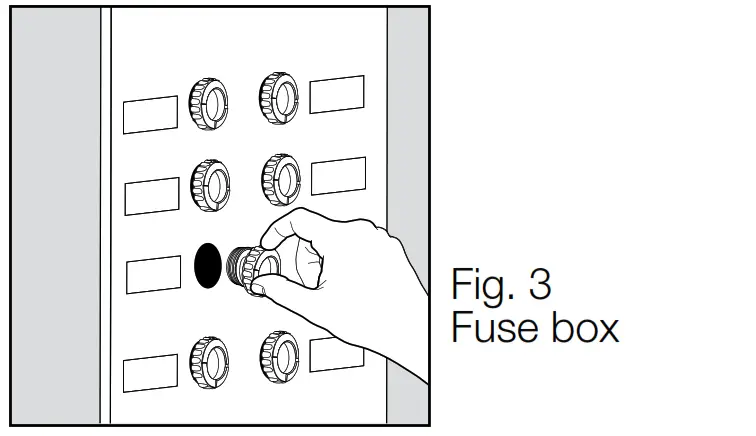 Fig. 3
Fuse box