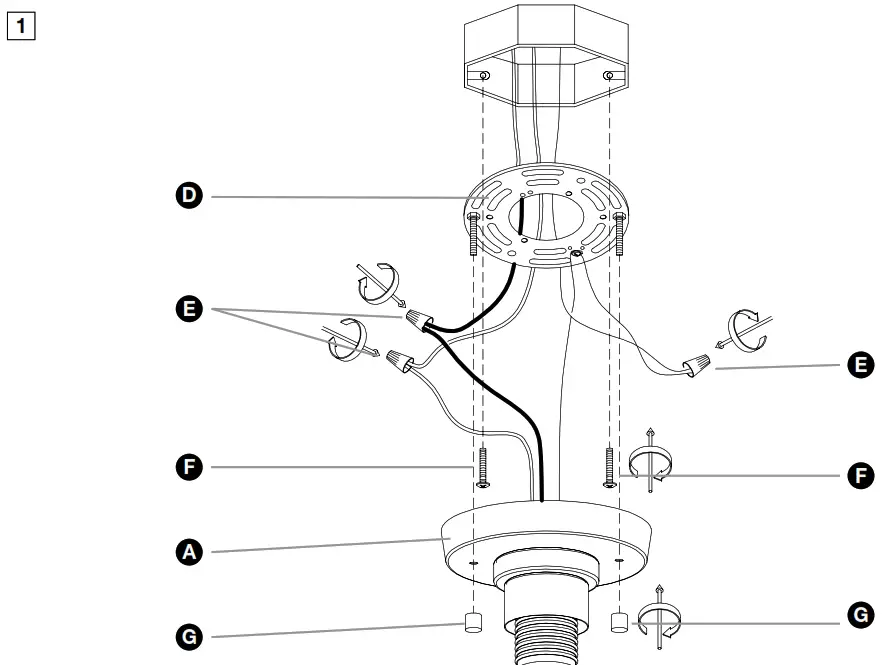 1

D

E

E

F

F

A

G

G