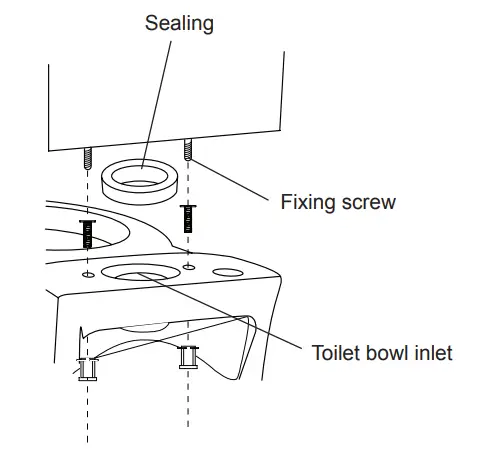 Sealing

Fixing screw

Toilet bowl inlet