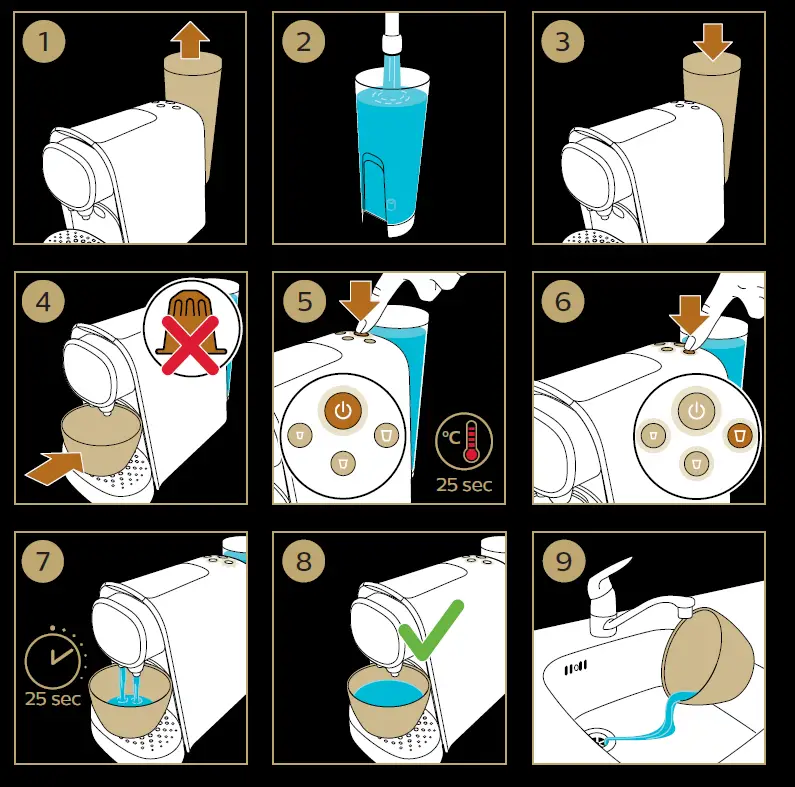 1

2

3

4

5

°C

25 sec

6

7

25 sec

8

9