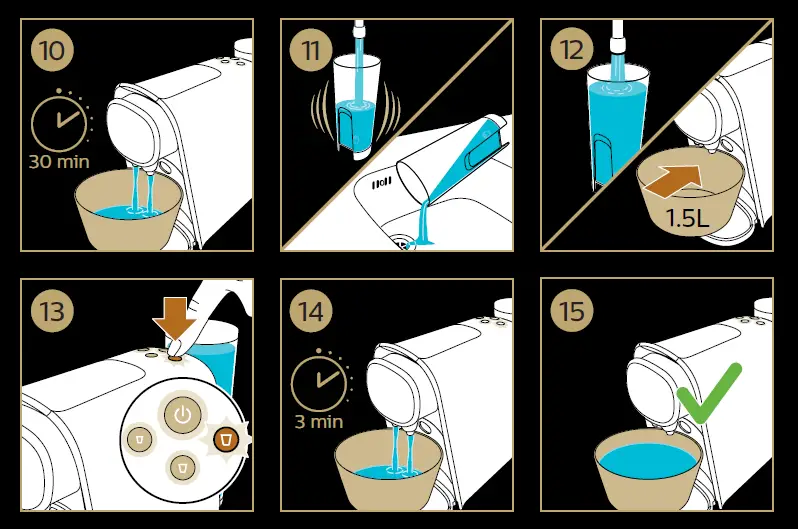 10

30 min

11

12

1.5L

13

14

3 min

15