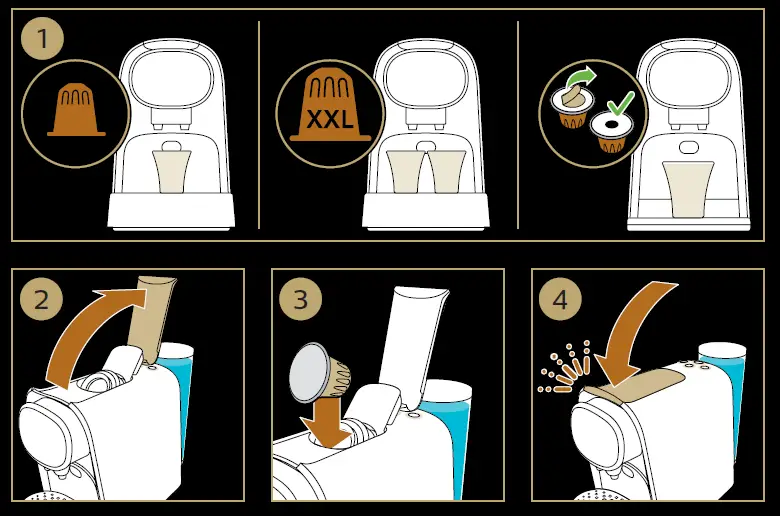 1

XXL

2

3

4