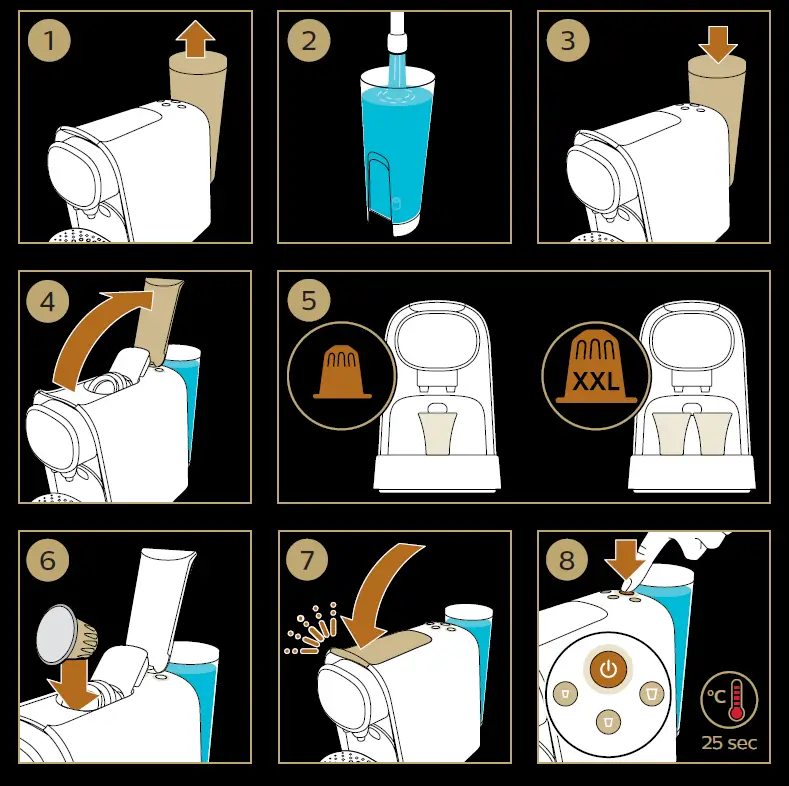 1

2

3

4

5

XXL

6

7

8

°C

25 sec