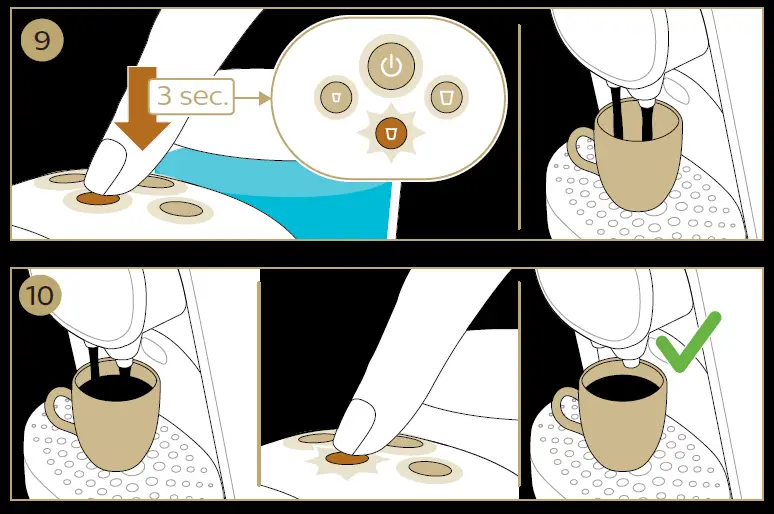 9

3 sec.

10