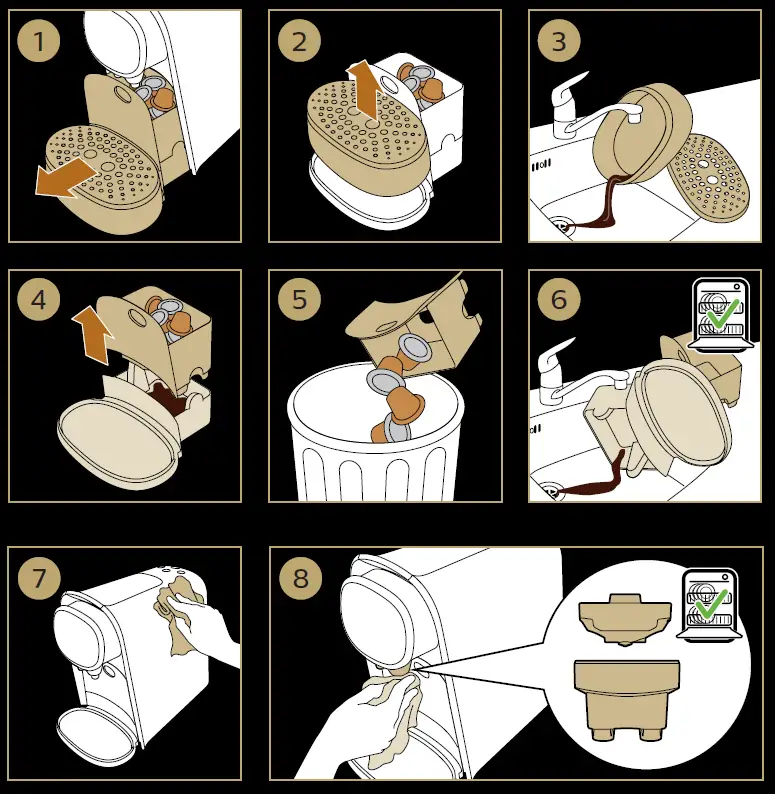 1

2

3

4

5

6

7

8