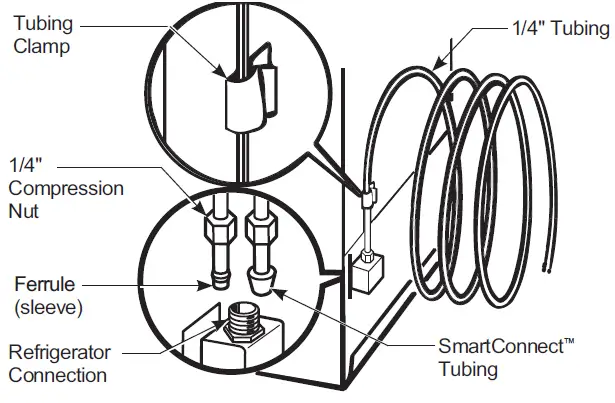 Tubing Clamp

1/4" Tubing

1/4" Compression Nut

Ferrule (sleeve)

Refrigerator Connection

SmartConnect™ Tubing