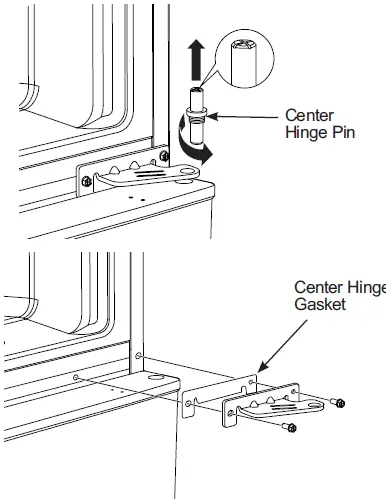 Center Hinge Pin

Center Hinge Gasket